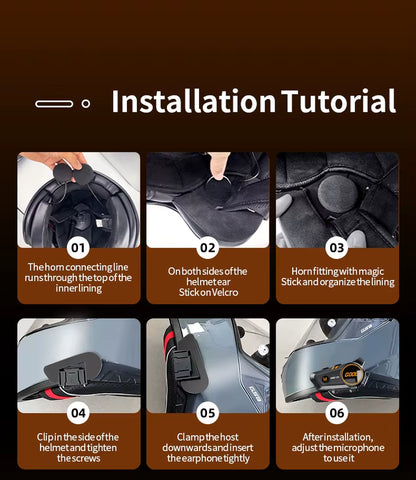 Installation Tutorial

01
The horn connecting line runs through the top of the inner lining

02
On both sides of the helmet ear Stick on Velcro

03
Horn fitting with magic Stick and organize the lining

04
Clip in the side of the helmet and tighten the screws

05
Clamp the host downwards and insert the earphone tightly

06
After installation, adjust the microphone to use it